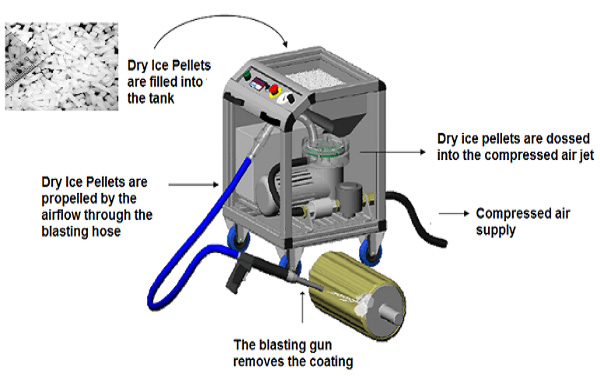 Dry Ice Pellets are filled into the tank

Dry ice pellets are dossed into the compressed air jet

Dry Ice Pellets are propelled by the airflow through the blasting hose

Compressed air supply

The blasting gun removes the coating